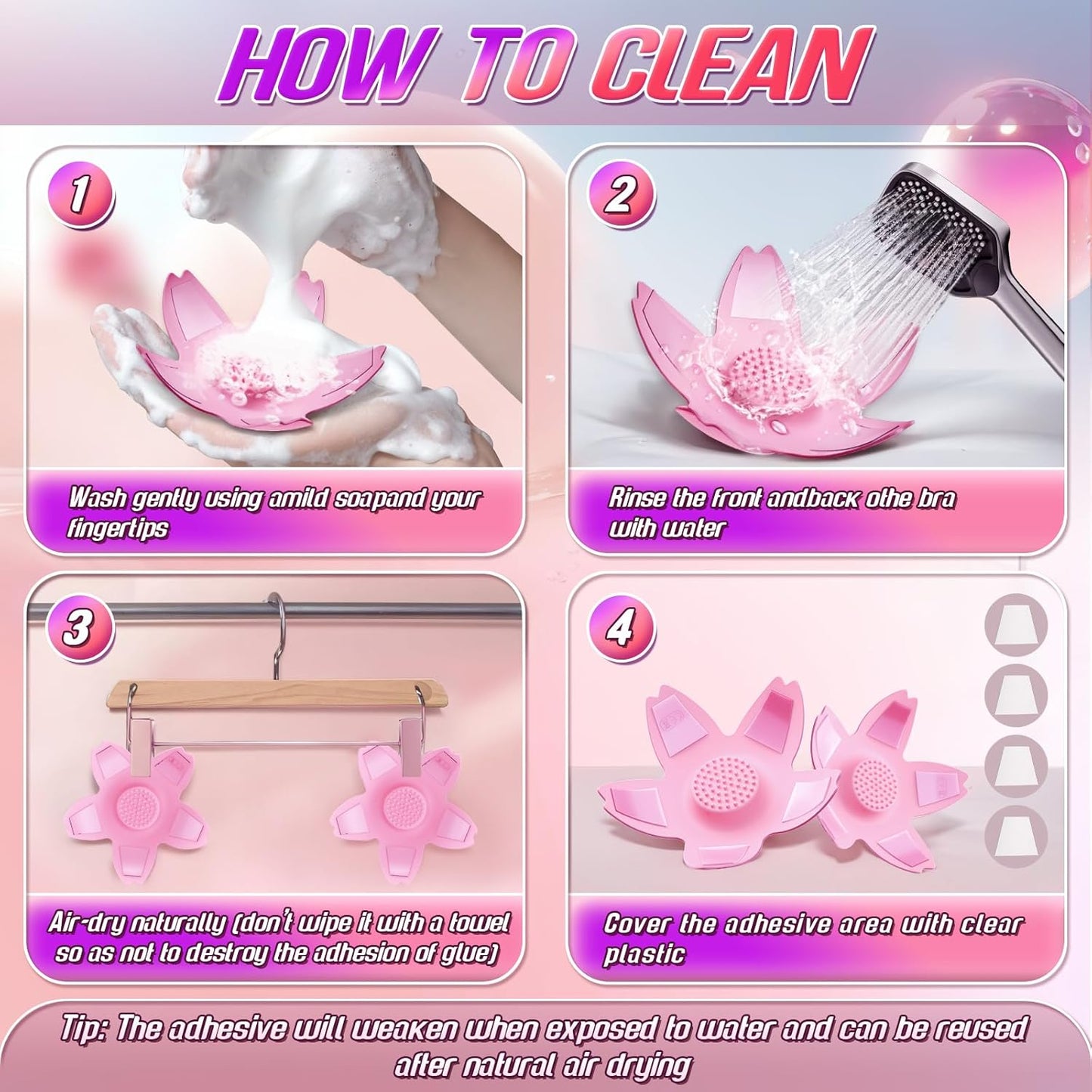 HOW TO CLEAN

1

Wash gently using amild soapand your fingertips

2

Rinse the front andback othe bra with water

3

Air-dry naturally (don't wipe it with a towel so as not to destroy the adhesion of glue)

4

Cover the adhesive area with clear plastic

Tip: The adhesive will weaken when exposed to water and can be reused after natural air drying